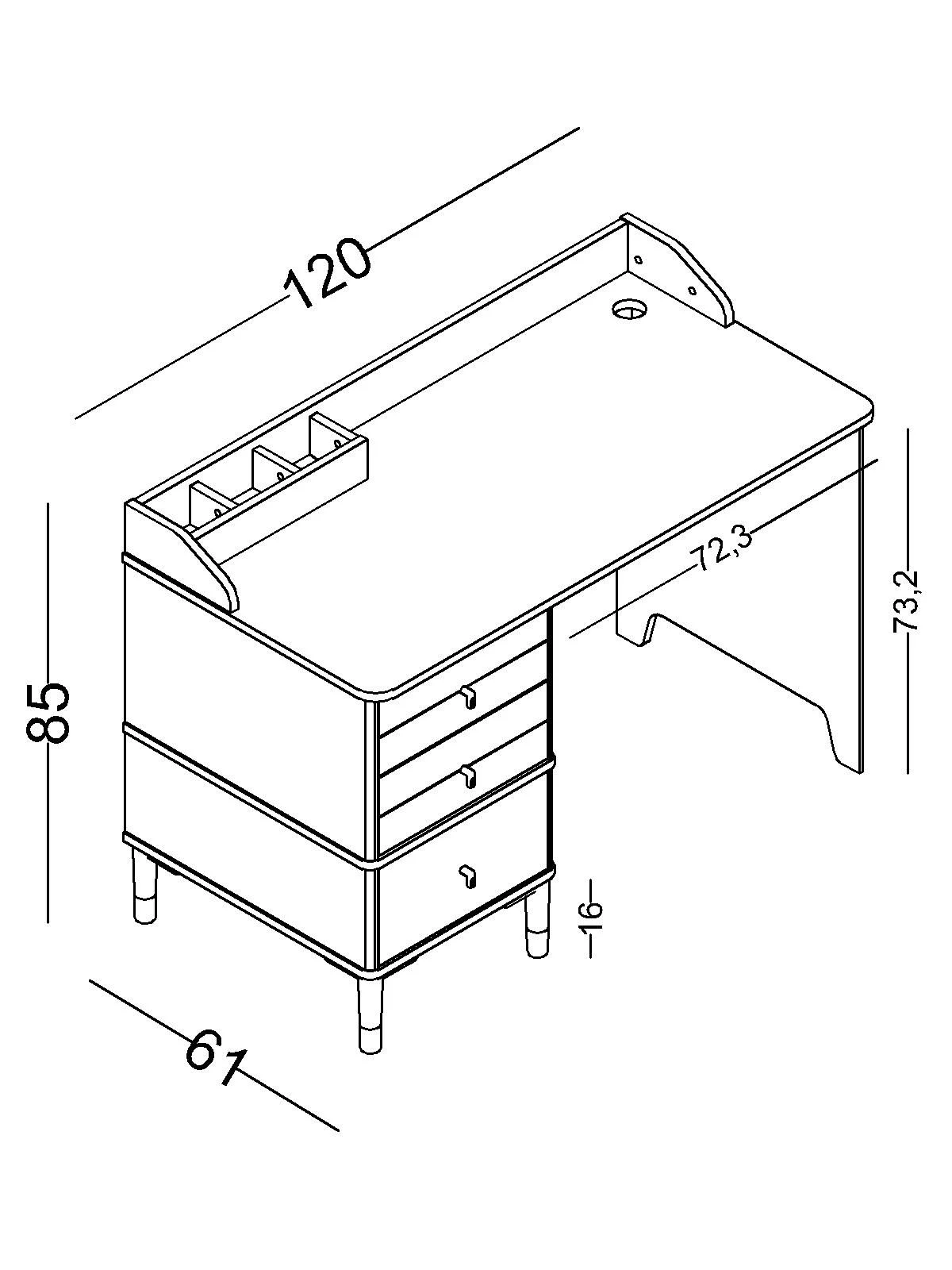 120
85
72,3
73,2
16
61