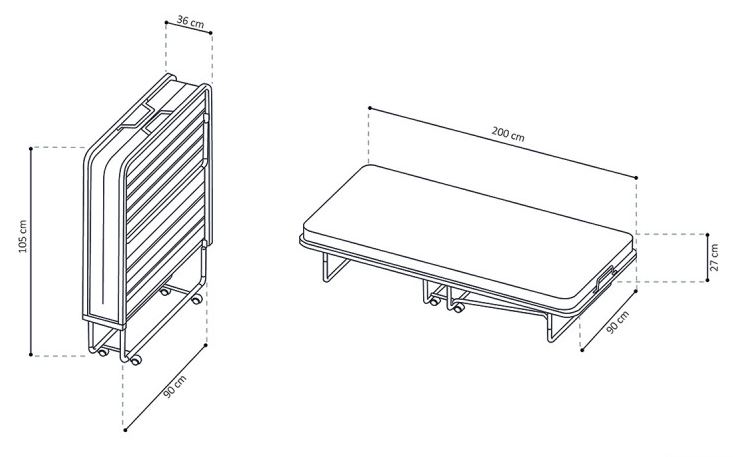 36 cm

105 cm

90 cm

200 cm

27 cm

90 cm